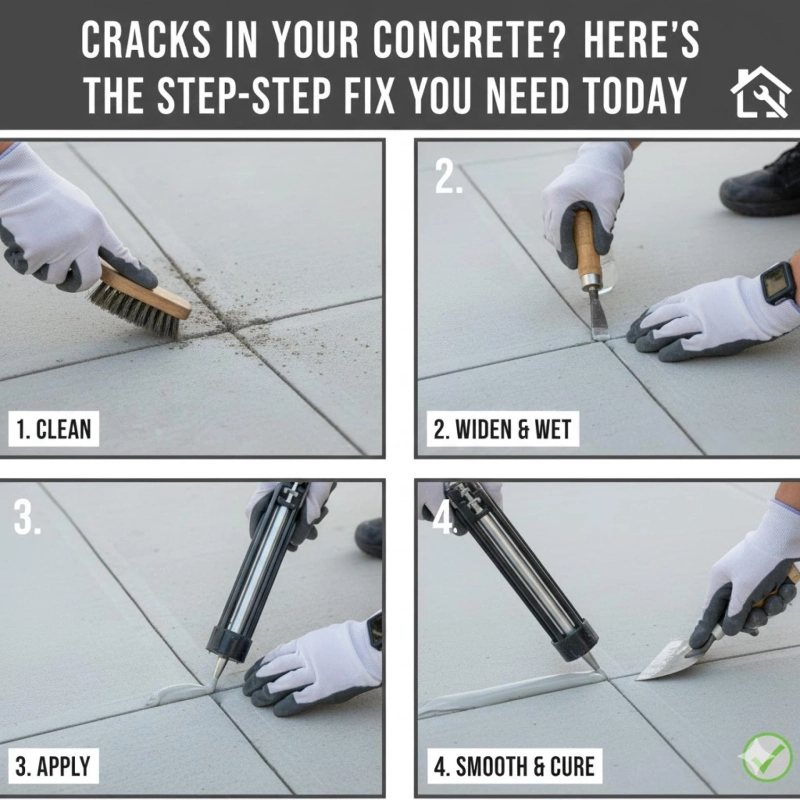 CRACKS IN YOUR CONCRETE? HERE'S THE STEP-STEP FIX YOU NEED TODAY

1. CLEAN

2.

2. WIDEN & WET

3.

3. APPLY

4.

4. SMOOTH & CURE