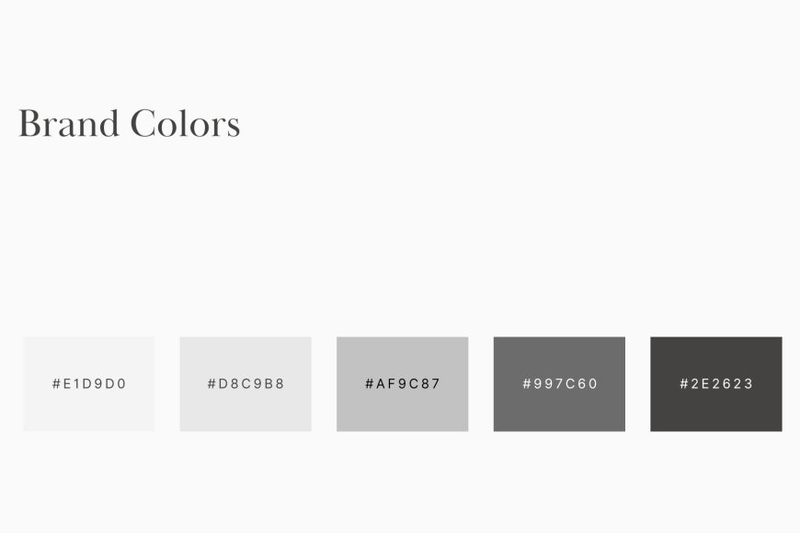 Brand Colors

#E1D9D0

#D8C9B8

#AF9C87

#997C60

#2E2623